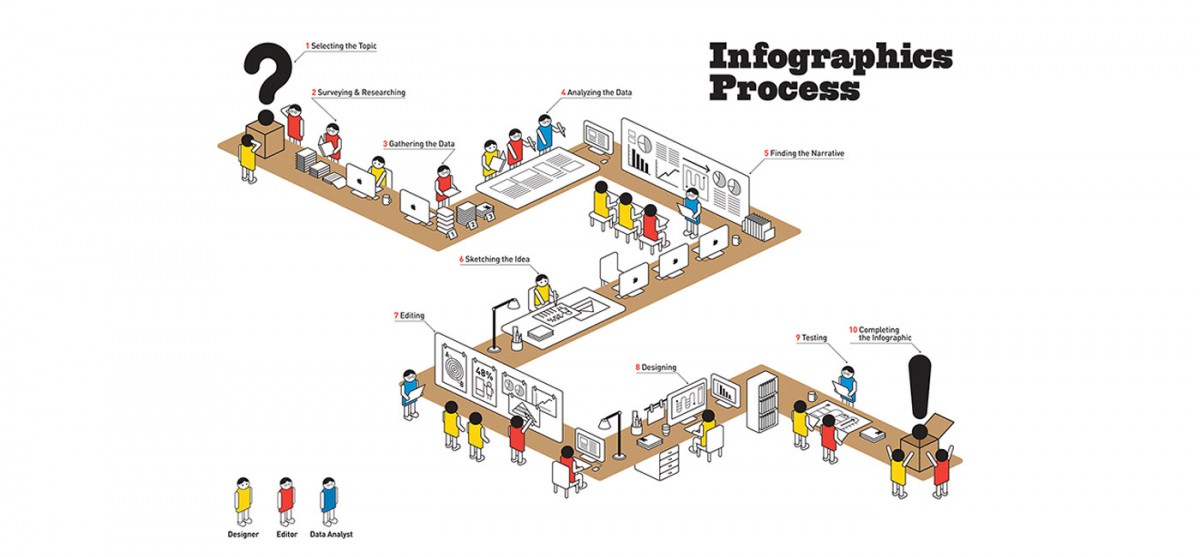 Infographics Process

1 Selecting the Topic

2 Surveying & Researching

3 Gathering the Data

4 Analyzing the Data

5 Finding the Narrative

6 Sketching the Idea

7 Editing

48%

8 Designing

9 Testing

10 Completing the Infographic

Designer Editor Data Analyst