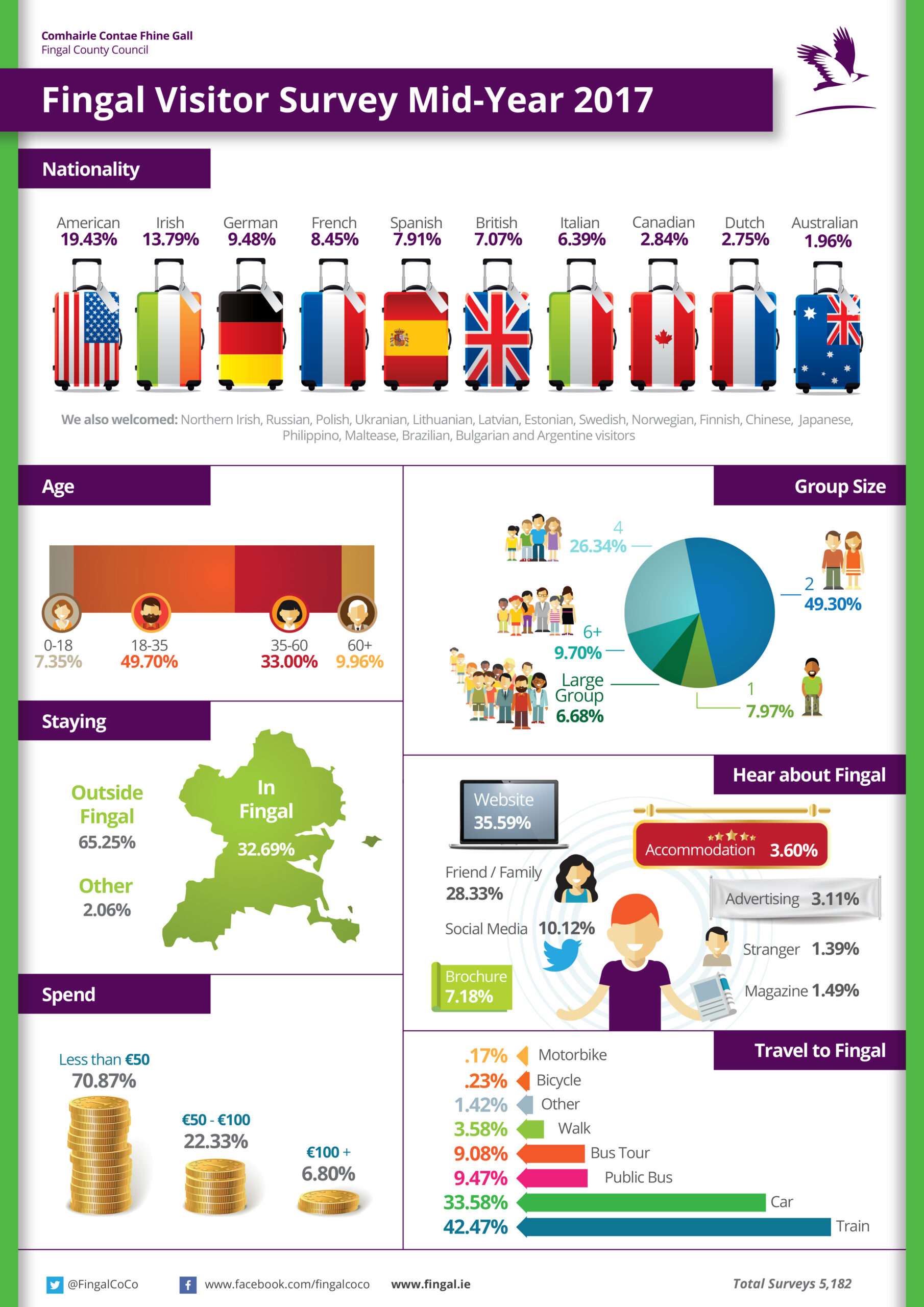 Comhairle Contae Fhine Gall
Fingal County Council

Fingal Visitor Survey Mid-Year 2017

Nationality

American 19.43%
Irish 13.79%
German 9.48%
French 8.45%
Spanish 7.91%
British 7.07%
Italian 6.39%
Canadian 2.84%
Dutch 2.75%
Australian 1.96%

We also welcomed: Northern Irish, Russian, Polish, Ukranian, Lithuanian, Latvian, Estonian, Swedish, Norwegian, Finnish, Chinese, Japanese, Philippino, Maltease, Brazilian, Bulgarian and Argentine visitors

Age

0-18 7.35%
18-35 49.70%
35-60 33.00%
60+ 9.96%

Group Size

4 26.34%
2 49.30%
6+ 9.70%
Large Group 6.68%
1 7.97%

Staying

Outside Fingal 65.25%
Other 2.06%
In Fingal 32.69%

Hear about Fingal

Website 35.59%
Accommodation 3.60%
Friend / Family 28.33%
Advertising 3.11%
Social Media 10.12%
Stranger 1.39%
Brochure 7.18%
Magazine 1.49%

Spend

Less than €50 70.87%
€50 - €100 22.33%
€100 + 6.80%

Travel to Fingal

.17% Motorbike
.23% Bicycle
1.42% Other
3.58% Walk
9.08% Bus Tour
9.47% Public Bus
33.58% Car
42.47% Train

@FingalCoCo www.facebook.com/fingalcoco www.fingal.ie Total Surveys 5,182