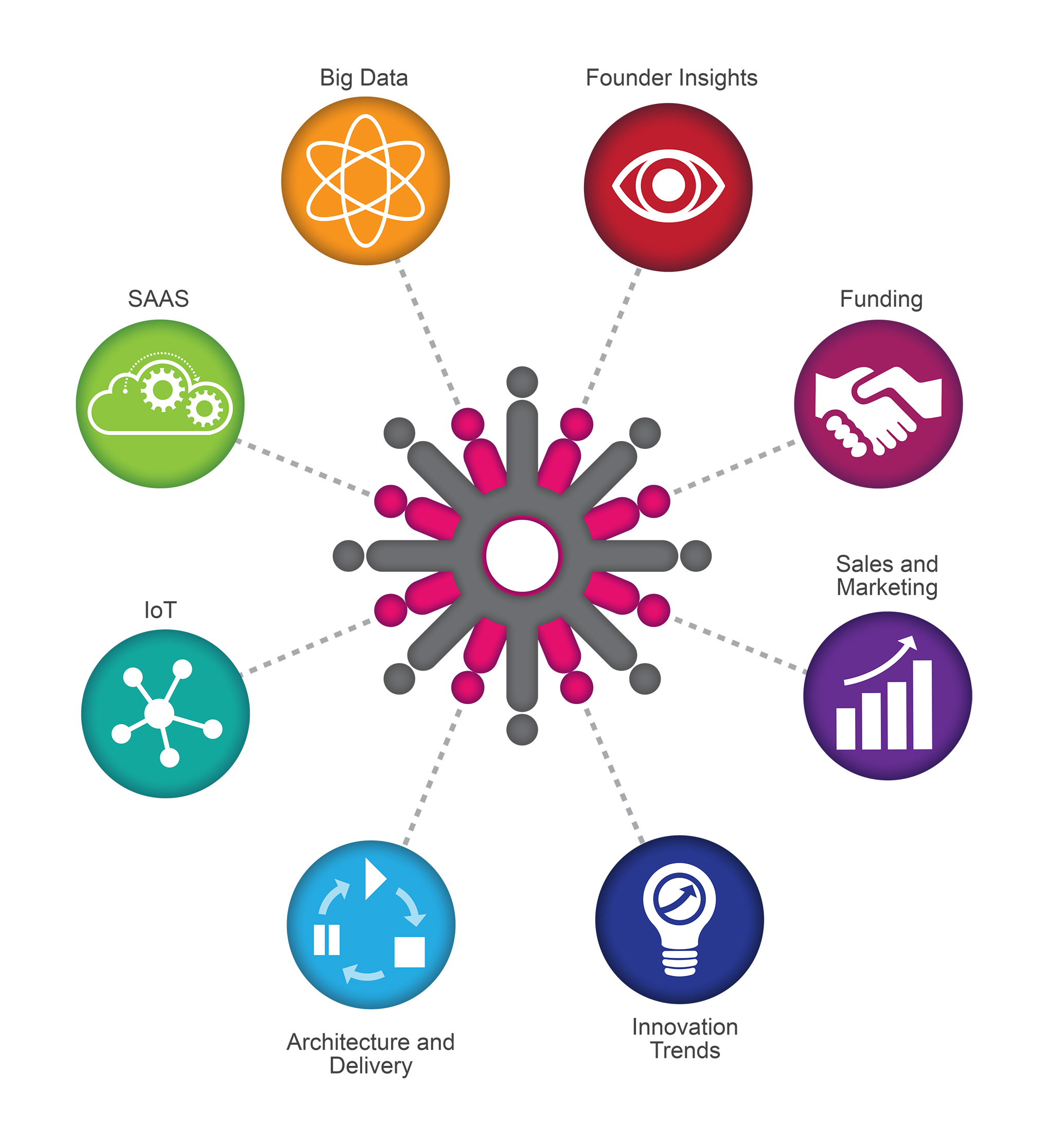 Big Data

Founder Insights

SAAS

Funding

Sales and Marketing

IoT

Architecture and Delivery

Innovation Trends