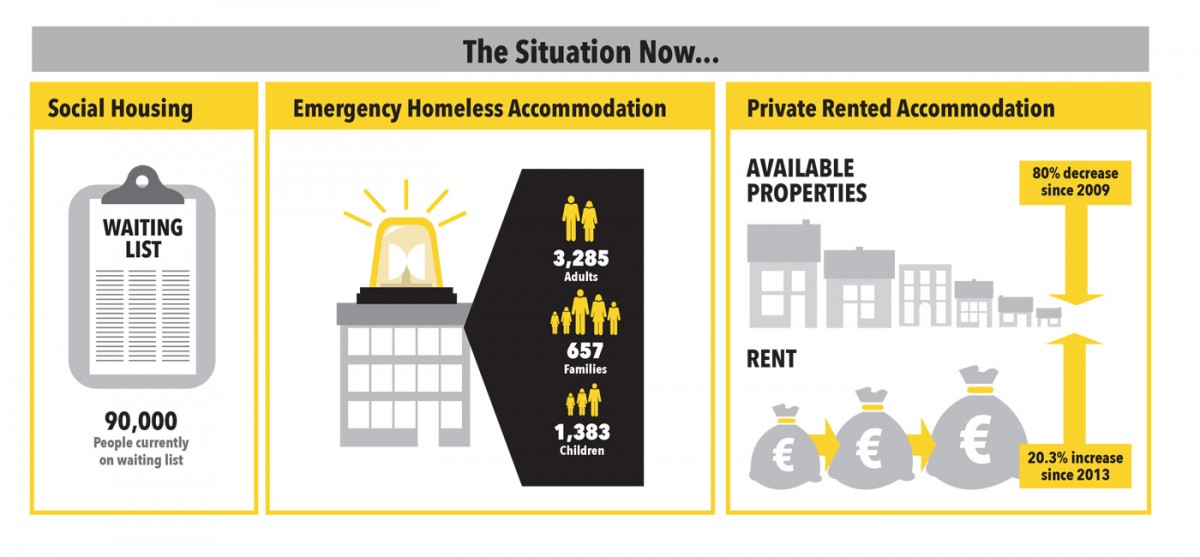 The Situation Now...

Social Housing

WAITING LIST

90,000
People currently on waiting list

Emergency Homeless Accommodation

3,285
Adults

657
Families

1,383
Children

Private Rented Accommodation

AVAILABLE PROPERTIES

80% decrease since 2009

RENT

€ € €

20.3% increase since 2013